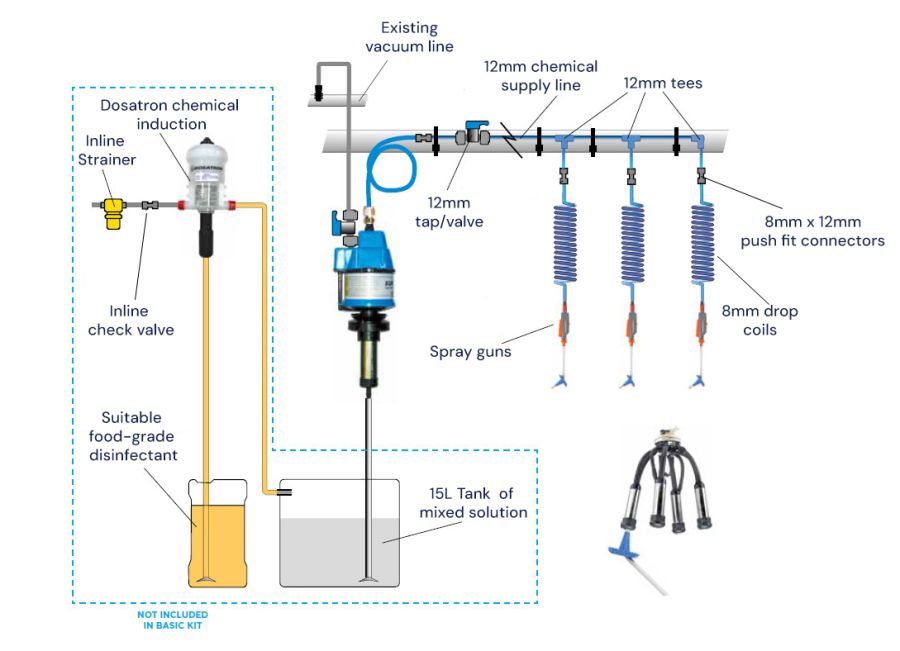 Existing vacuum line

12mm chemical supply line

12mm tees

Dosatron chemical induction

Inline Strainer

12mm tap/valve

8mm x 12mm push fit connectors

Inline check valve

8mm drop coils

Spray guns

Suitable food-grade disinfectant

15L Tank of mixed solution

NOT INCLUDED IN BASIC KIT