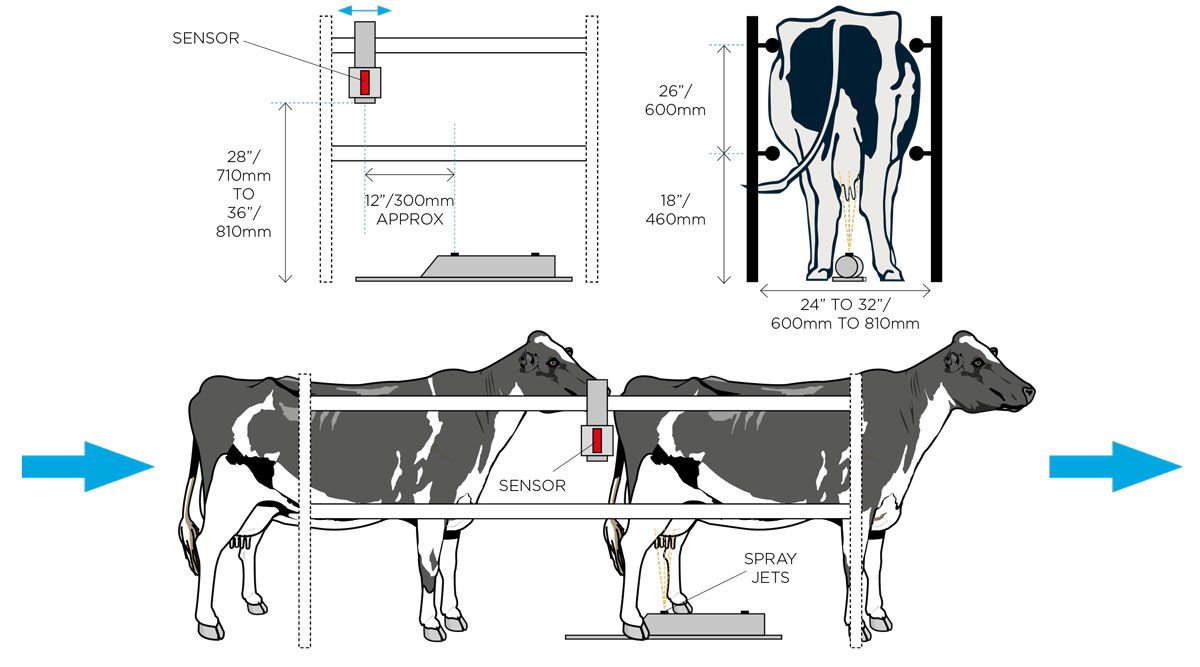 SENSOR

28"/ 710mm TO 36"/ 810mm

12"/300mm APPROX

26"/ 600mm

18"/ 460mm

24" TO 32"/ 600mm TO 810mm

SENSOR

SPRAY JETS